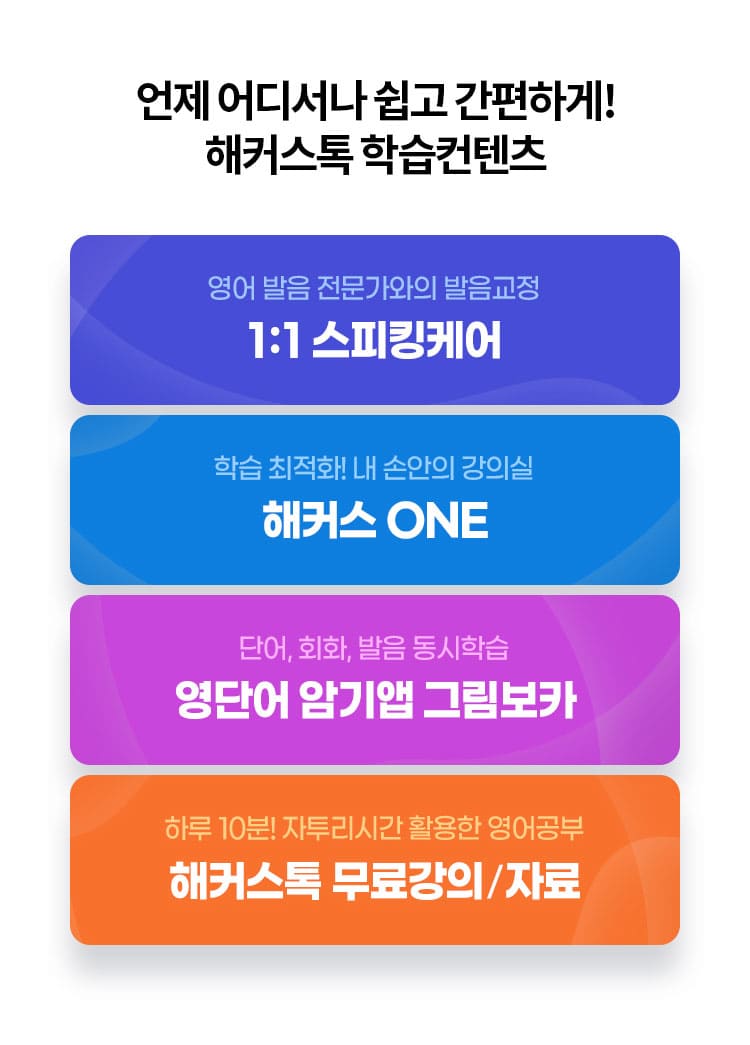 언제 어디서나 쉽고 간편하게!
해커스톡 학습컨텐츠

영어 발음 전문가와의 발음교정
1:1 스피킹케어

학습 최적화! 내 손안의 강의실
해커스 ONE

단어, 회화, 발음 동시학습
영단어 암기앱 그림보카

하루 10분! 자투리시간 활용한 영어공부
해커스톡 무료강의/자료