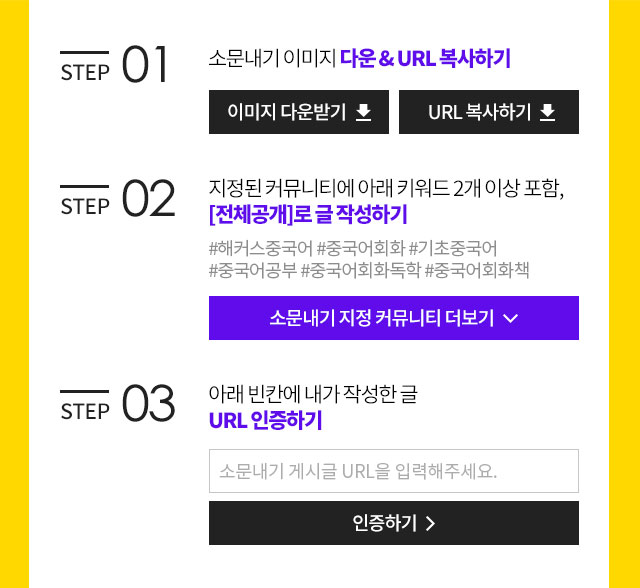 STEP 01

소문내기 이미지 다운 & URL 복사하기

이미지 다운받기

URL 복사하기

STEP 02

지정된 커뮤니티에 아래 키워드 2개 이상 포함, [전체공개]로 글 작성하기

#해커스중국어 #중국어회화 #기초중국어
#중국어공부 #중국어회화독학 #중국어회화책

소문내기 지정 커뮤니티 더보기

STEP 03

아래 빈칸에 내가 작성한 글 URL 인증하기

소문내기 게시글 URL을 입력해주세요.

인증하기 >